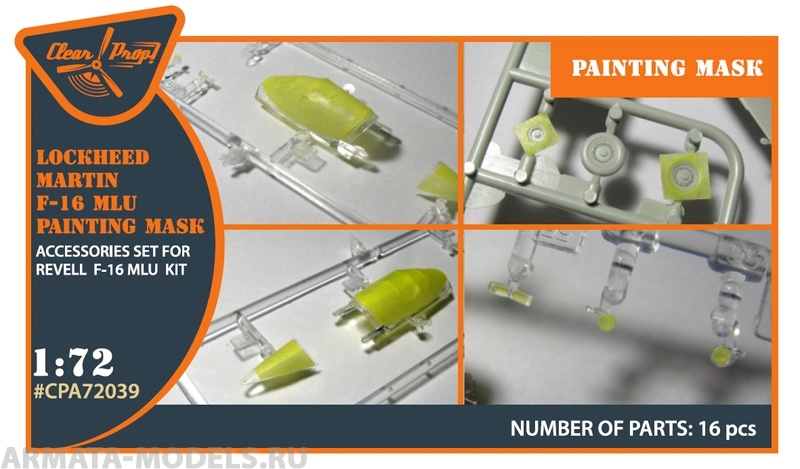 Clear Prop!

LOCKHEED MARTIN F-16 MLU PAINTING MASK

ACCESSORIES SET FOR REVELL F-16 MLU KIT

1:72
#CPA72039

PAINTING MASK

NUMBER OF PARTS: 16 pcs

ARMATA-MODELS.RU